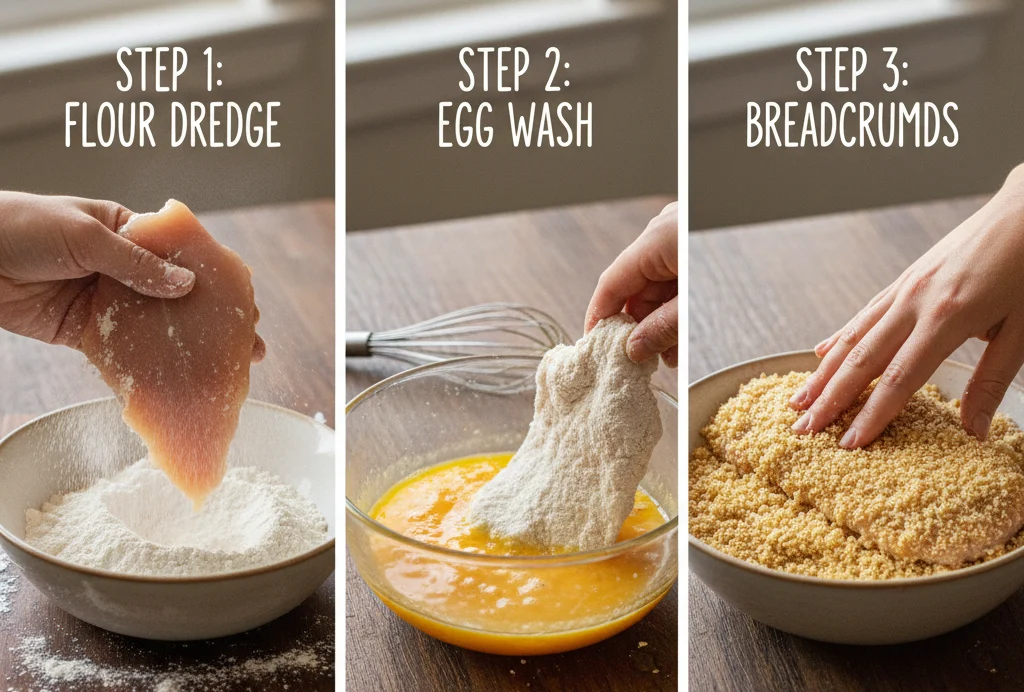 STEP 1:
FLOUR DREDGE

STEP 2:
EGG WASH

STEP 3:
BREADCRUMDS